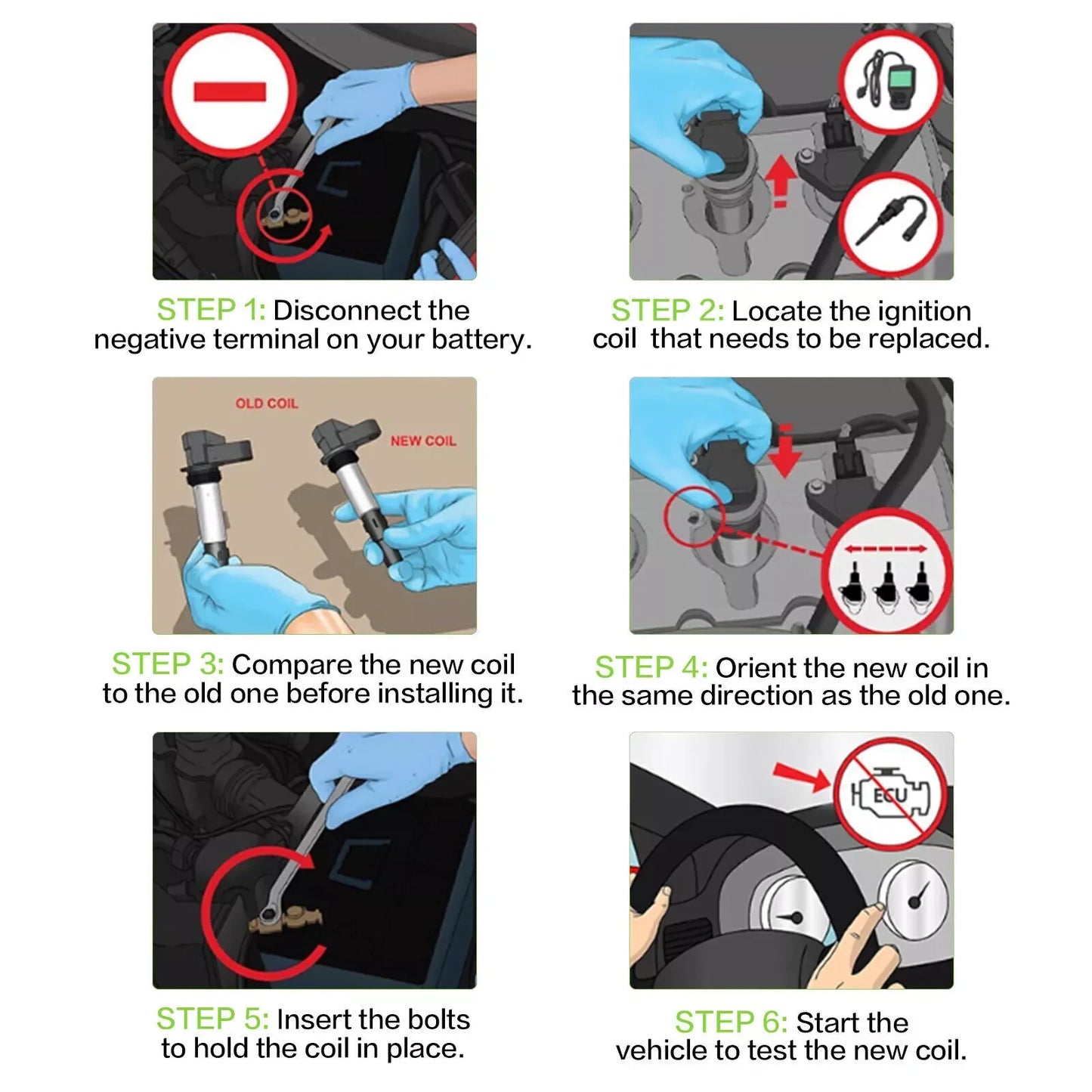 STEP 1: Disconnect the negative terminal on your battery.

STEP 2: Locate the ignition coil that needs to be replaced.

OLD COIL

NEW COIL

STEP 3: Compare the new coil to the old one before installing it.

STEP 4: Orient the new coil in the same direction as the old one.

STEP 5: Insert the bolts to hold the coil in place.

ECU

STEP 6: Start the vehicle to test the new coil.